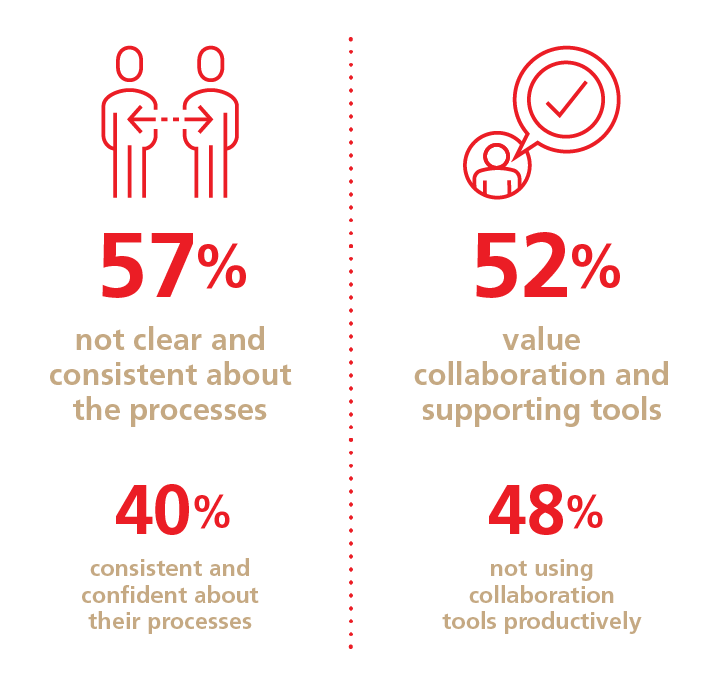 57%

not clear and consistent about the processes

40%

consistent and confident about their processes

52%

value collaboration and supporting tools

48%

not using collaboration tools productively